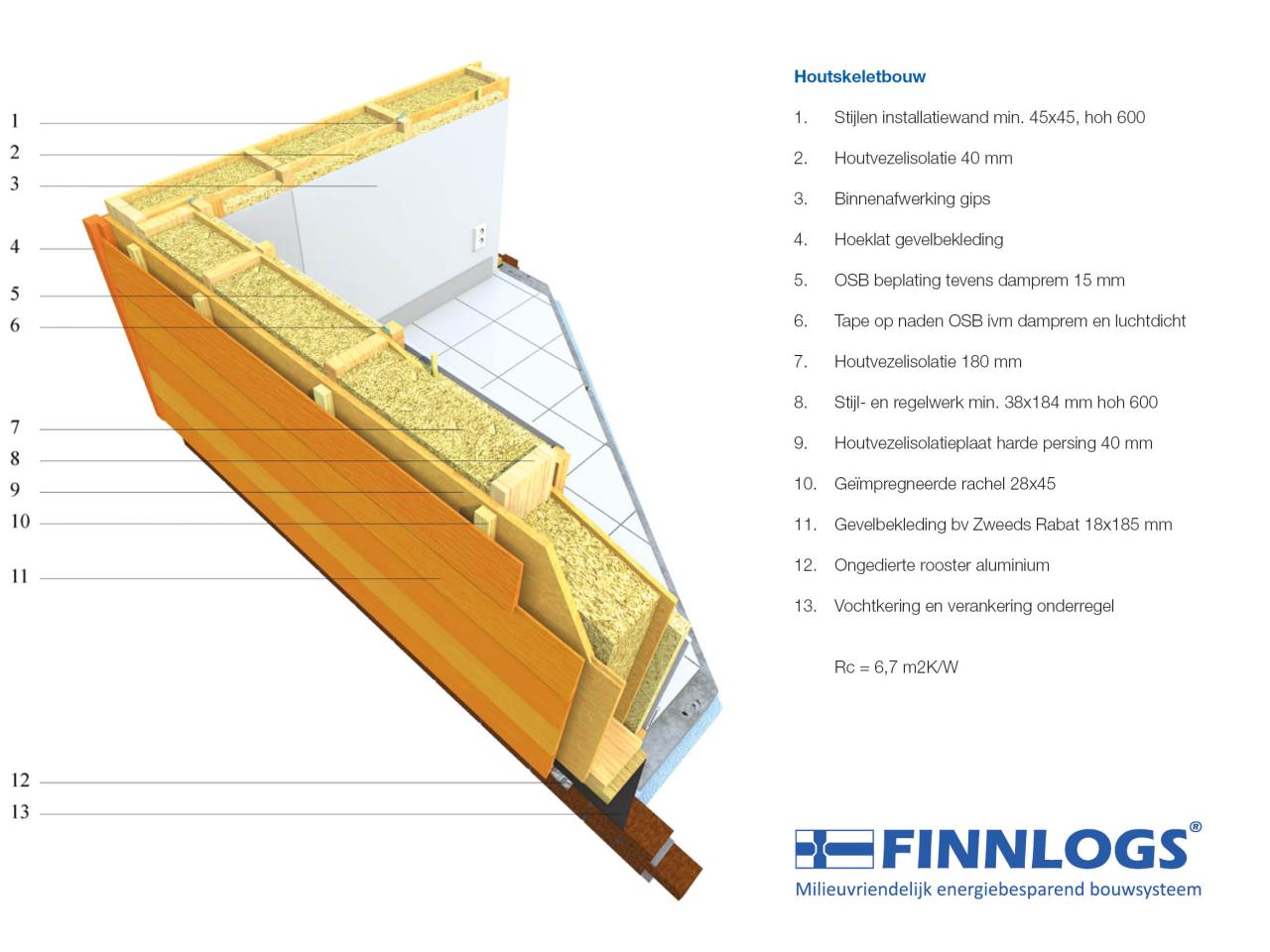 1
2
3
4
5
6
7
8
9
10
11
12
13

Houtskeletbouw

1. Stijlen installatiewand min. 45x45, hoh 600

2. Houtvezelisolatie 40 mm

3. Binnenafwerking gips

4. Hoeklat gevelbekleding

5. OSB beplating tevens damprem 15 mm

6. Tape op naden OSB ivm damprem en luchtdicht

7. Houtvezelisolatie 180 mm

8. Stijl- en regelwerk min. 38x184 mm hoh 600

9. Houtvezelisolatieplaat harde persing 40 mm

10. Geïmpregneerde rachel 28x45

11. Gevelbekleding bv Zweeds Rabat 18x185 mm

12. Ongedierte rooster aluminium

13. Vochtkering en verankering onderregel

Rc = 6,7 m2K/W

FINNLOGS®
Milieuvriendelijk energiebesparend bouwsysteem